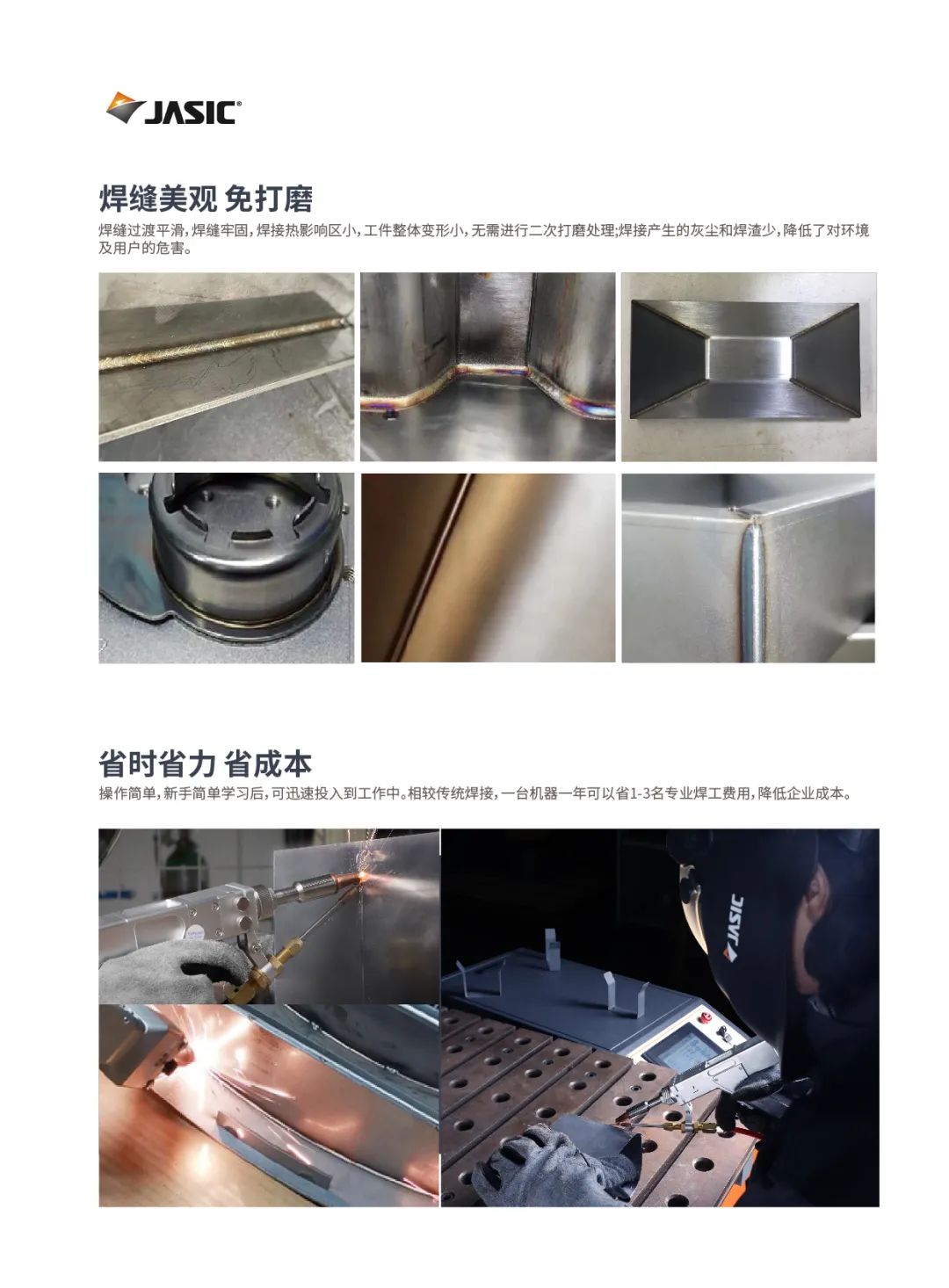 JASIC

焊缝美观 免打磨

焊缝过渡平滑，焊缝牢固，焊接热影响区小，工件整体变形小，无需进行二次打磨处理;焊接产生的灰尘和焊渣少，降低了对环境及用户的危害。

省时省力 省成本

操作简单，新手简单学习后，可迅速投入到工作中。相较传统焊接，一台机器一年可以省1-3名专业焊工费用，降低企业成本。

JASIC